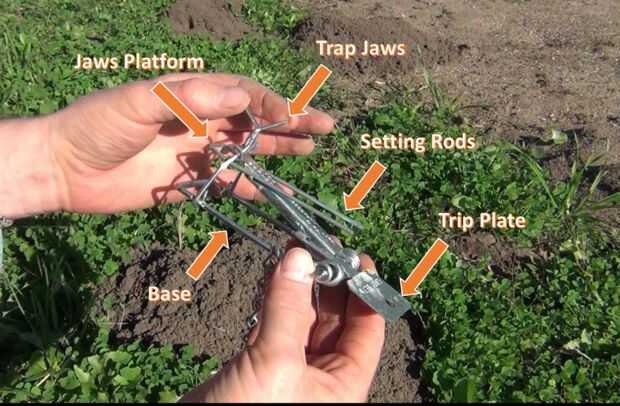 Jaws Platform
Trap Jaws
Setting Rods
Trip Plate
Base